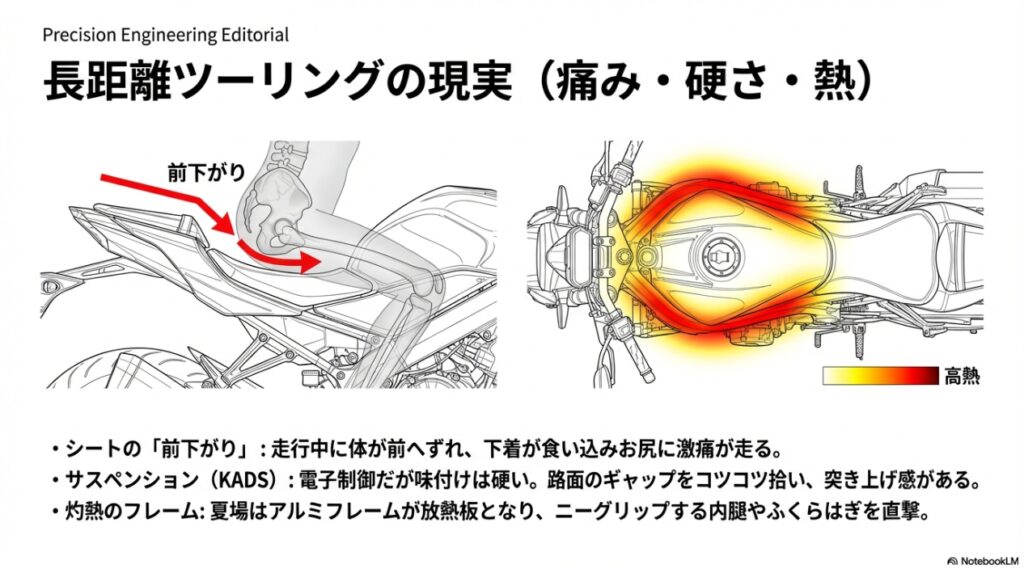 Precision Engineering Editorial

長距離ツーリングの現実（痛み・硬さ・熱）

前下がり

高熱

・シートの「前下がり」: 走行中に体が前へずれ、下着が食い込みお尻に激痛が走る。
・サスペンション（KADS）: 電子制御だが味付けは硬い。路面のギャップをコツコツ拾い、突き上げ感がある。
・灼熱のフレーム: 夏場はアルミフレームが放熱板となり、ニーグリップする内腿やふくらはぎを直撃。

NotebookLM