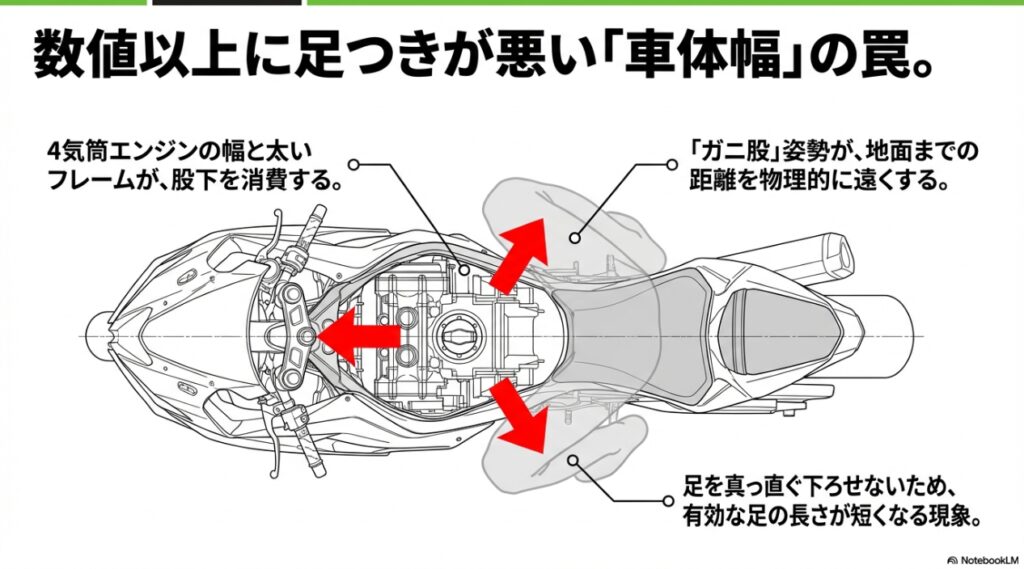 数値以上に足つきが悪い「車体幅」の罠。

4気筒エンジンの幅と太いフレームが、股下を消費する。

「ガニ股」姿勢が、地面までの距離を物理的に遠くする。

足を真っ直ぐ下ろせないため、有効な足の長さが短くなる現象。

NotebookLM