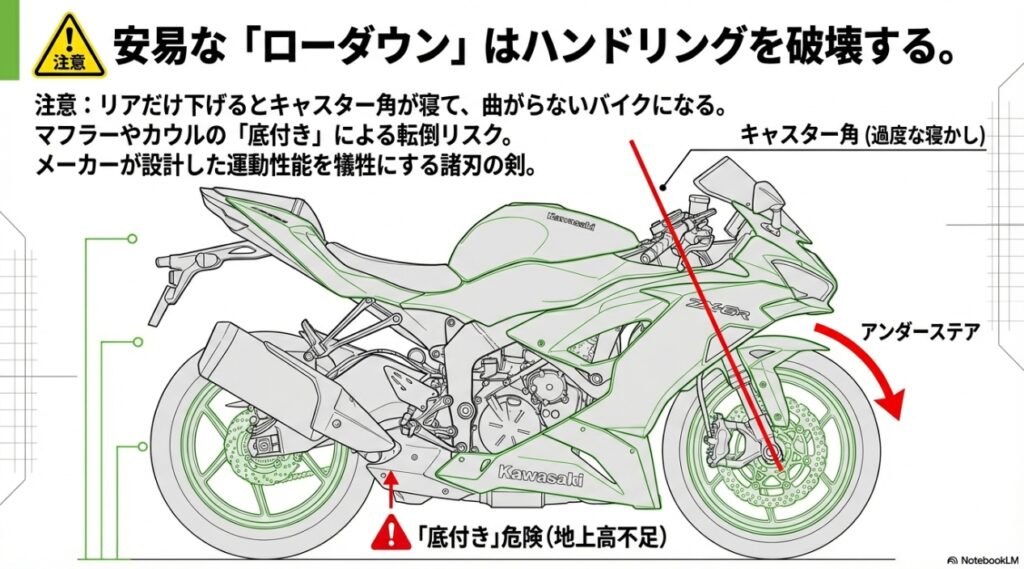 注意

安易な「ローダウン」はハンドリングを破壊する。

注意：リアだけ下げるとキャスター角が寝て、曲がらないバイクになる。
マフラーやカウルの「底付き」による転倒リスク。
メーカーが設計した運動性能を犠牲にする諸刃の剣。

キャスター角（過度な寝かし）

Kawasaki

ZX-6R

アンダーステア

Kawasaki

「底付き」危険（地上高不足）

NotebookLM