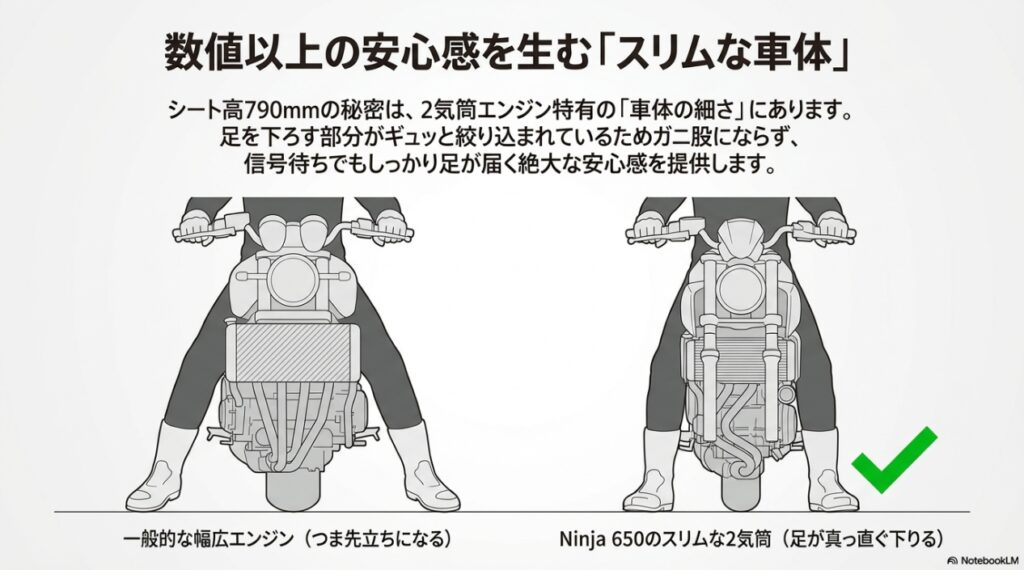 数値以上の安心感を生む「スリムな車体」

シート高790mmの秘密は、2気筒エンジン特有の「車体の細さ」にあります。足を下ろす部分がギュッと絞り込まれているためガニ股にならず、信号待ちでもしっかり足が届く絶大な安心感を提供します。

一般的な幅広エンジン（つま先立ちになる）

Ninja 650のスリムな2気筒（足が真っ直ぐ下りる）

NotebookLM