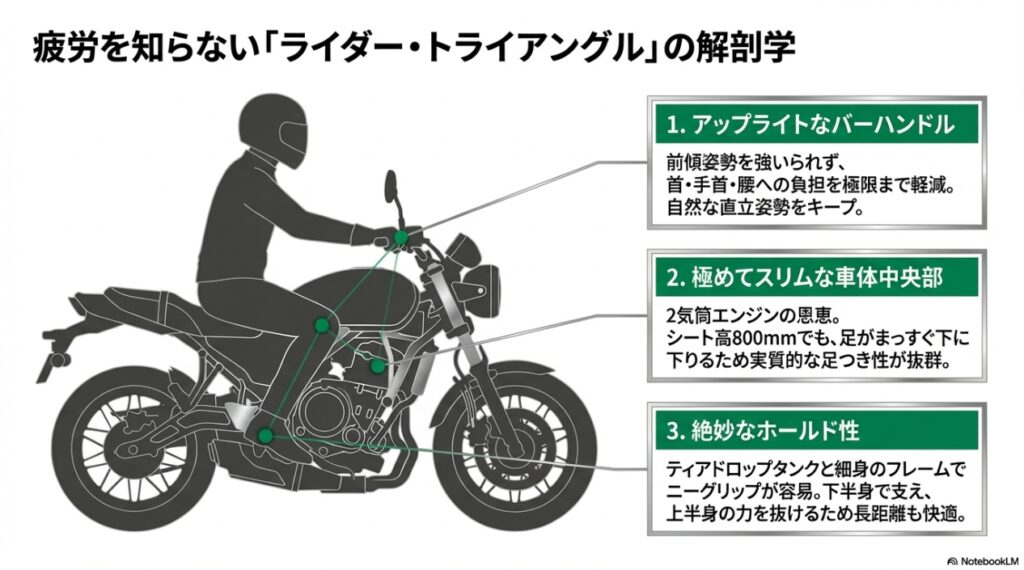 疲労を知らない「ライダー・トライアングル」の解剖学

1. アップライトなバーハンドル

前傾姿勢を強いられず、首・手首・腰への負担を極限まで軽減。自然な直立姿勢をキープ。

2. 極めてスリムな車体中央部

2気筒エンジンの恩恵。シート高800mmでも、足がまっすぐ下に下りるため実質的な足つき性が抜群。

3. 絶妙なホールド性

ティアドロップタンクと細身のフレームでニーグリップが容易。下半身で支え、上半身の力を抜けるため長距離も快適。

NotebookLM