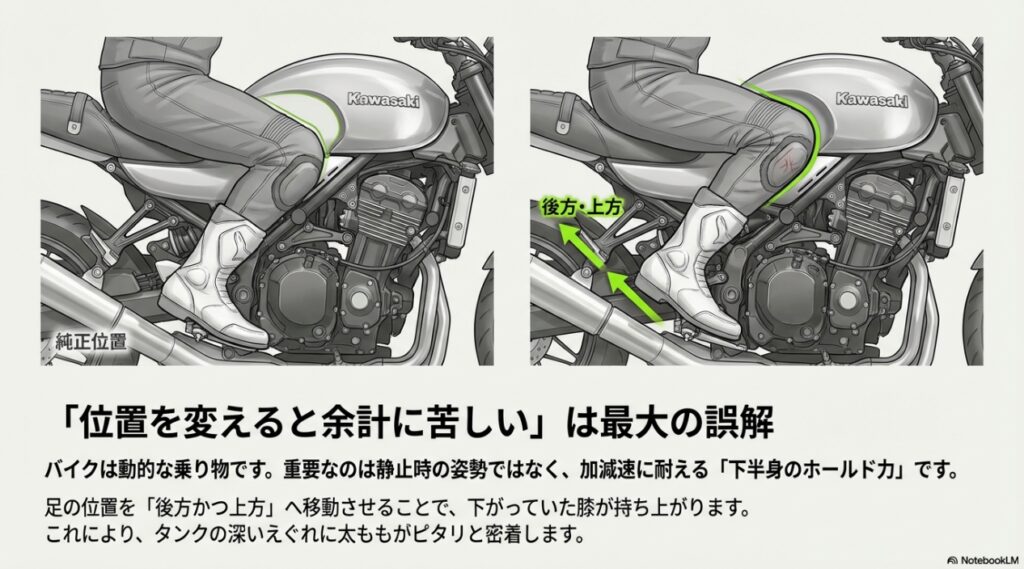 Kawasaki

純正位置

Kawasaki

後方・上方

「位置を変えると余計に苦しい」は最大の誤解

バイクは動的な乗り物です。重要なのは静止時の姿勢ではなく、加減速に耐える「下半身のホールド力」です。

足の位置を「後方かつ上方」へ移動させることで、下がっていた膝が持ち上がります。
これにより、タンクの深いえぐれに太ももがピタリと密着します。

NotebookLM