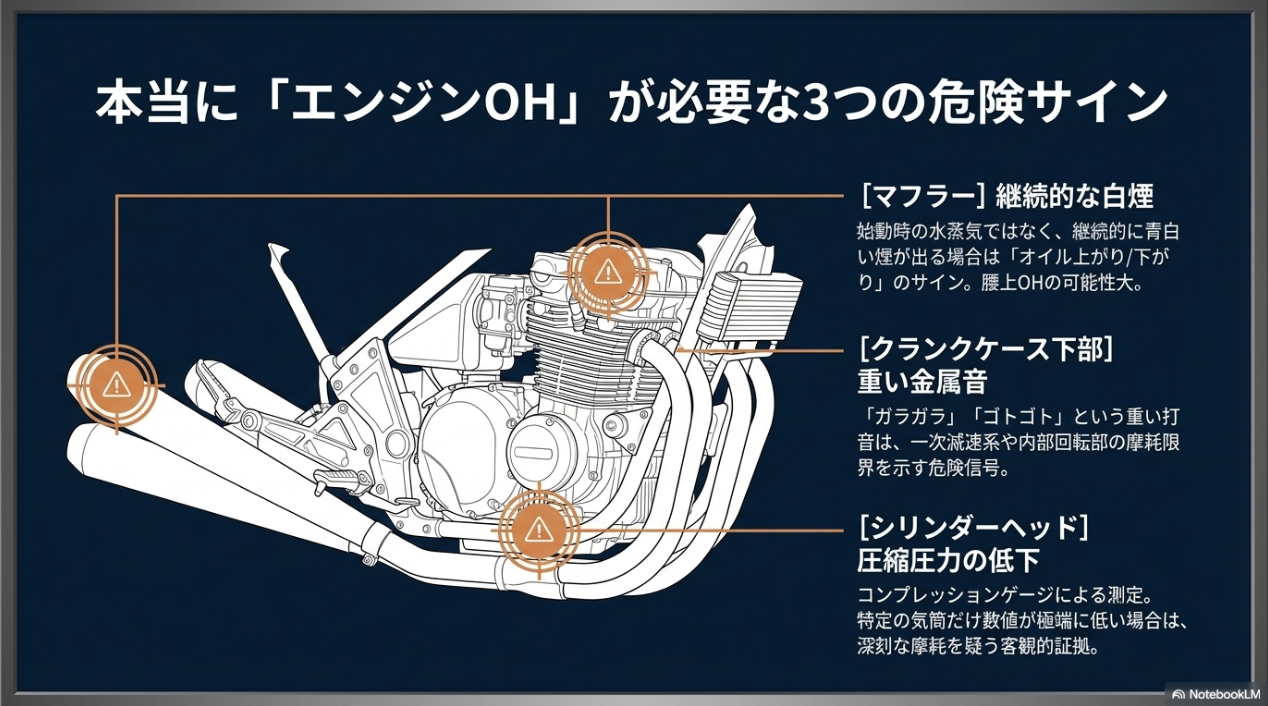 本当に「エンジンOH」が必要な3つの危険サイン

[マフラー] 継続的な白煙

始動時の水蒸気ではなく、継続的に青白い煙が出る場合は「オイル上がり/下がり」のサイン。腰上OHの可能性大。

[クランクケース下部] 重い金属音

「ガラガラ」「ゴトゴト」という重い打音は、一次減速系や内部回転部の摩耗限界を示す危険信号。

[シリンダーヘッド] 圧縮圧力の低下

コンプレッションゲージによる測定。特定の気筒だけ数値が極端に低い場合は、深刻な摩耗を疑う客観的証拠。

NotebookLM